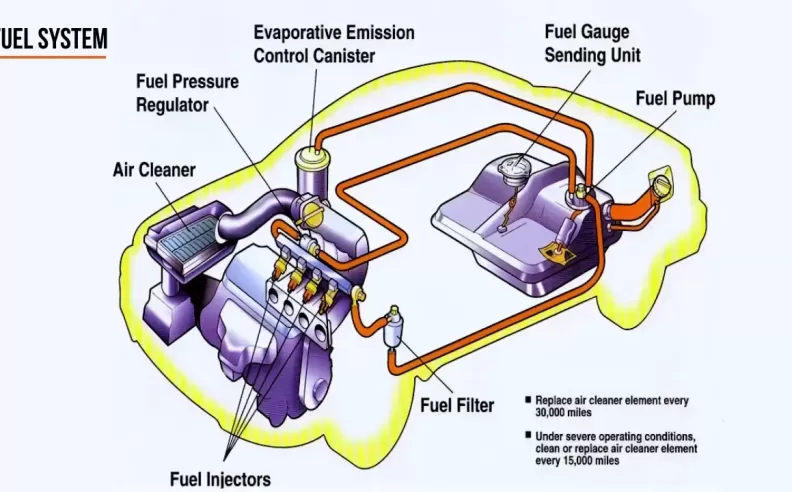 UEL SYSTEM

Evaporative Emission Control Canister

Fuel Gauge Sending Unit

Fuel Pressure Regulator

Fuel Pump

Air Cleaner

Fuel Filter

Fuel Injectors

■ Replace air cleaner element every 30,000 miles

■ Under severe operating conditions, clean or replace air cleaner element every 15,000 miles