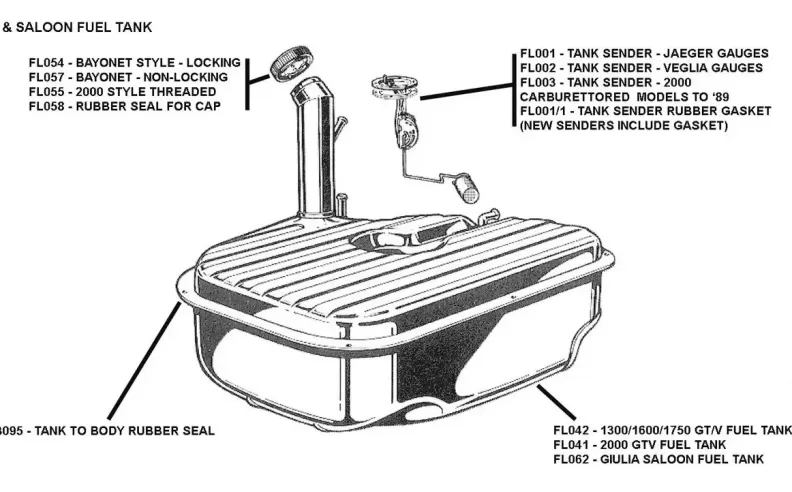 & SALOON FUEL TANK

FL054 - BAYONET STYLE - LOCKING
FL057 - BAYONET - NON-LOCKING
FL055 - 2000 STYLE THREADED
FL058 - RUBBER SEAL FOR CAP

FL001 - TANK SENDER - JAEGER GAUGES
FL002 - TANK SENDER - VEGLIA GAUGES
FL003 - TANK SENDER - 2000 CARBURETTORED MODELS TO '89
FL001/1 - TANK SENDER RUBBER GASKET (NEW SENDERS INCLUDE GASKET)

3095 - TANK TO BODY RUBBER SEAL

FL042 - 1300/1600/1750 GT/V FUEL TANK
FL041 - 2000 GTV FUEL TANK
FL062 - GIULIA SALOON FUEL TANK