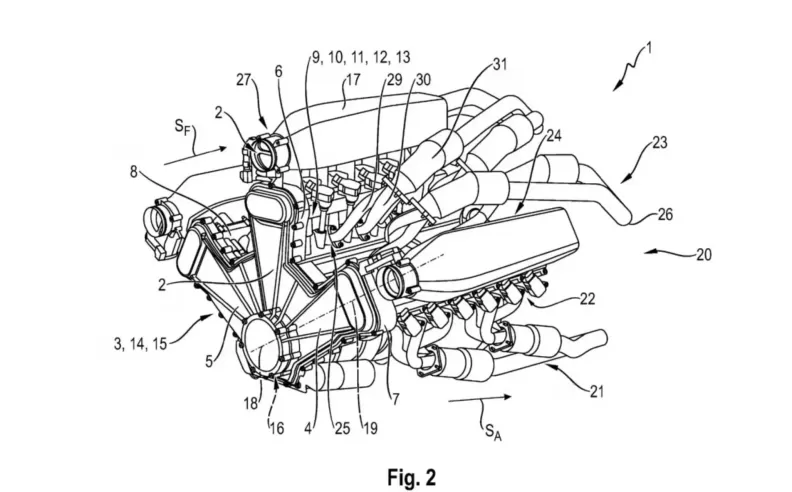 1
9, 10, 11, 12, 13
27
6
17
29
30
31
2
$S_F$
24
23
8
26
20
2
22
3, 14, 15
5
18
16
4
25
19
7
21
$S_A$

Fig. 2